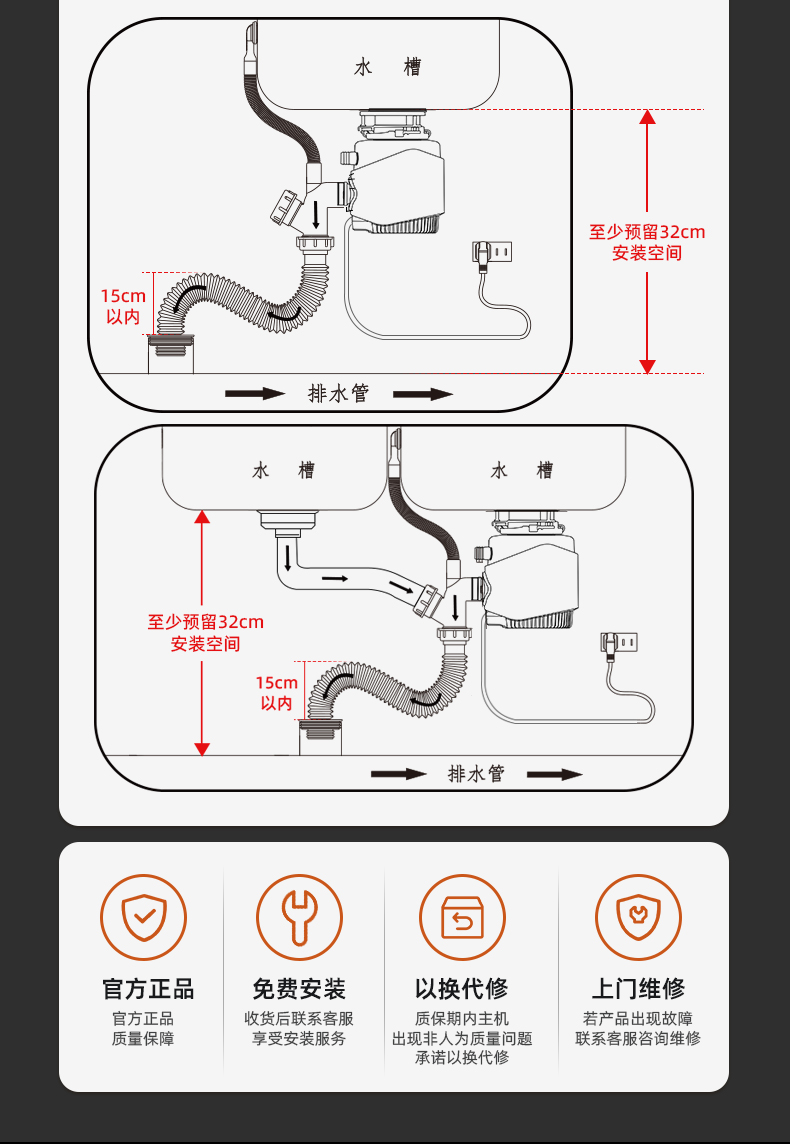 水 槽

至少预留32cm
安装空间

15cm
以内

排水管

水 槽

水 槽

至少预留32cm
安装空间

15cm
以内

排水管

官方正品
官方正品
质量保障

免费安装
收货后联系客服
享受安装服务

以换代修
质保期内主机
出现非人为质量问题
承诺以换代修

上门维修
若产品出现故障
联系客服咨询维修